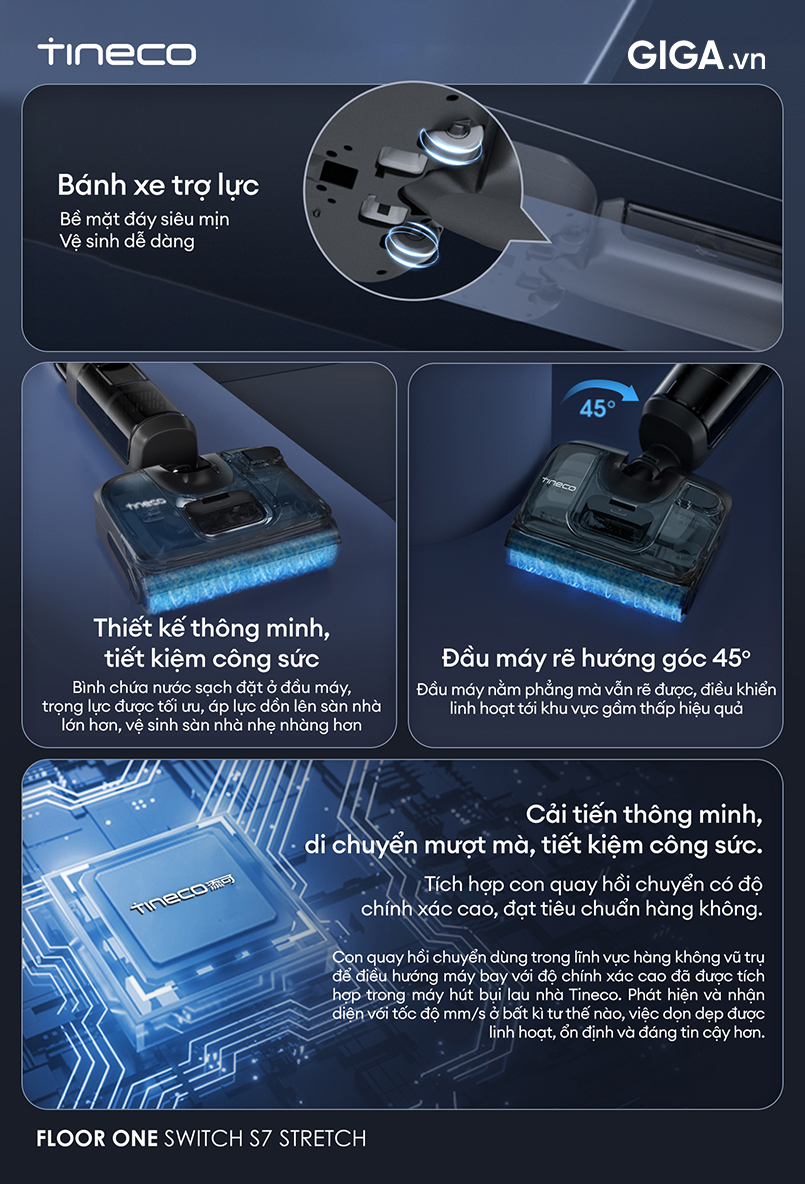 Tineco

GIGA.vn

Bánh xe trợ lực
Bề mặt đáy siêu mịn
Vệ sinh dễ dàng

Tineco

45°

Tineco

Thiết kế thông minh, tiết kiệm công sức
Bình chứa nước sạch đặt ở đầu máy, trọng lực được tối ưu, áp lực dồn lên sàn nhà lớn hơn, vệ sinh sàn nhà nhẹ nhàng hơn

Đầu máy rẽ hướng góc 45°
Đầu máy nằm phẳng mà vẫn rẽ được, điều khiển linh hoạt tới khu vực gầm thấp hiệu quả

Tineco 添可

Cải tiến thông minh, di chuyển mượt mà, tiết kiệm công sức.
Tích hợp con quay hồi chuyển có độ chính xác cao, đạt tiêu chuẩn hàng không.

Con quay hồi chuyển dùng trong lĩnh vực hàng không vũ trụ để điều hướng máy bay với độ chính xác cao đã được tích hợp trong máy hút bụi lau nhà Tineco. Phát hiện và nhận diện với tốc độ mm/s ở bất kì tư thế nào, việc dọn dẹp được linh hoạt, ổn định và đáng tin cậy hơn.

FLOOR ONE SWITCH S7 STRETCH