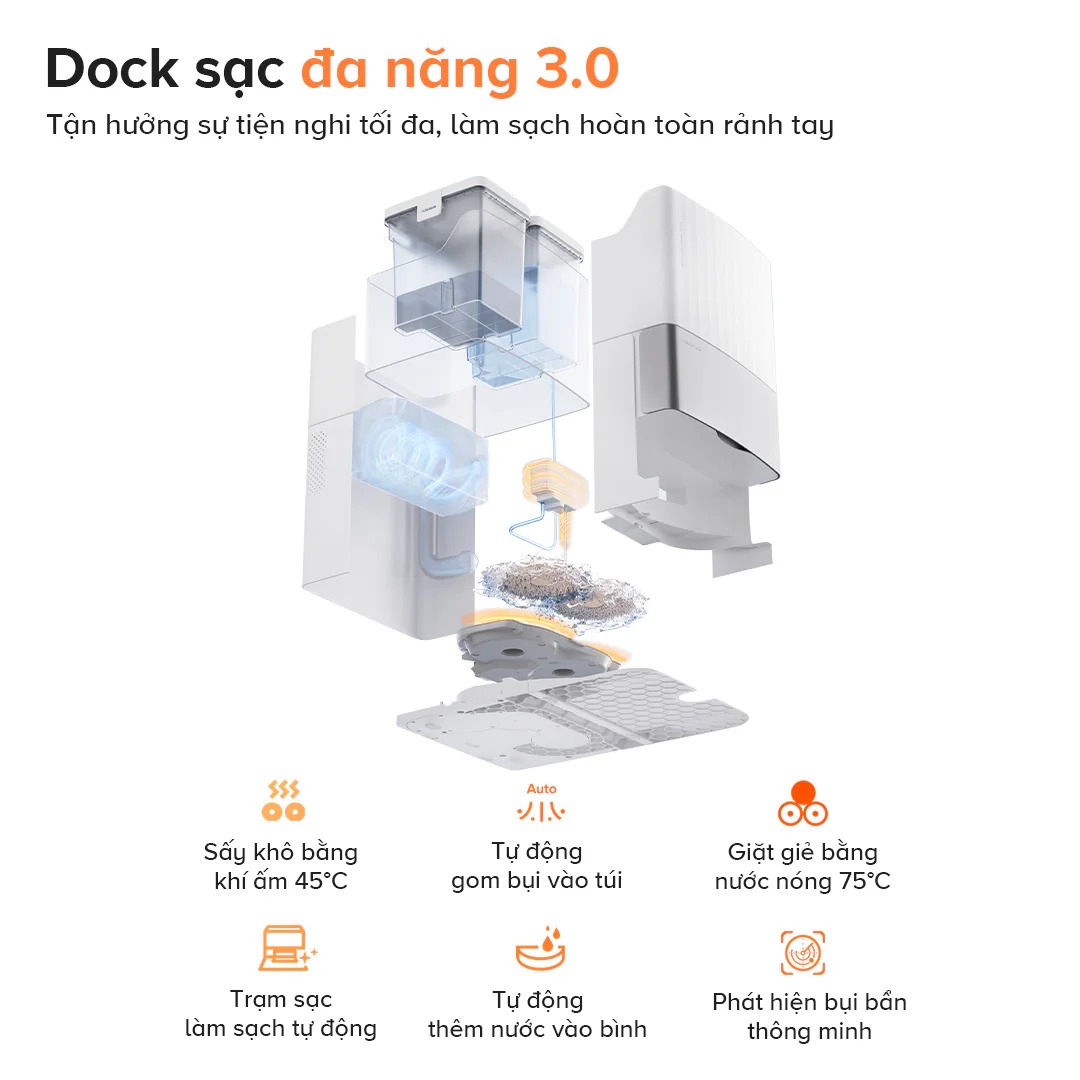 Dock sạc đa năng 3.0

Tận hưởng sự tiện nghi tối đa, làm sạch hoàn toàn rảnh tay

Sấy khô bằng khí ấm 45°C

Auto

Tự động gom bụi vào túi

Giặt giẻ bằng nước nóng 75°C

Trạm sạc làm sạch tự động

Tự động thêm nước vào bình

Phát hiện bụi bẩn thông minh